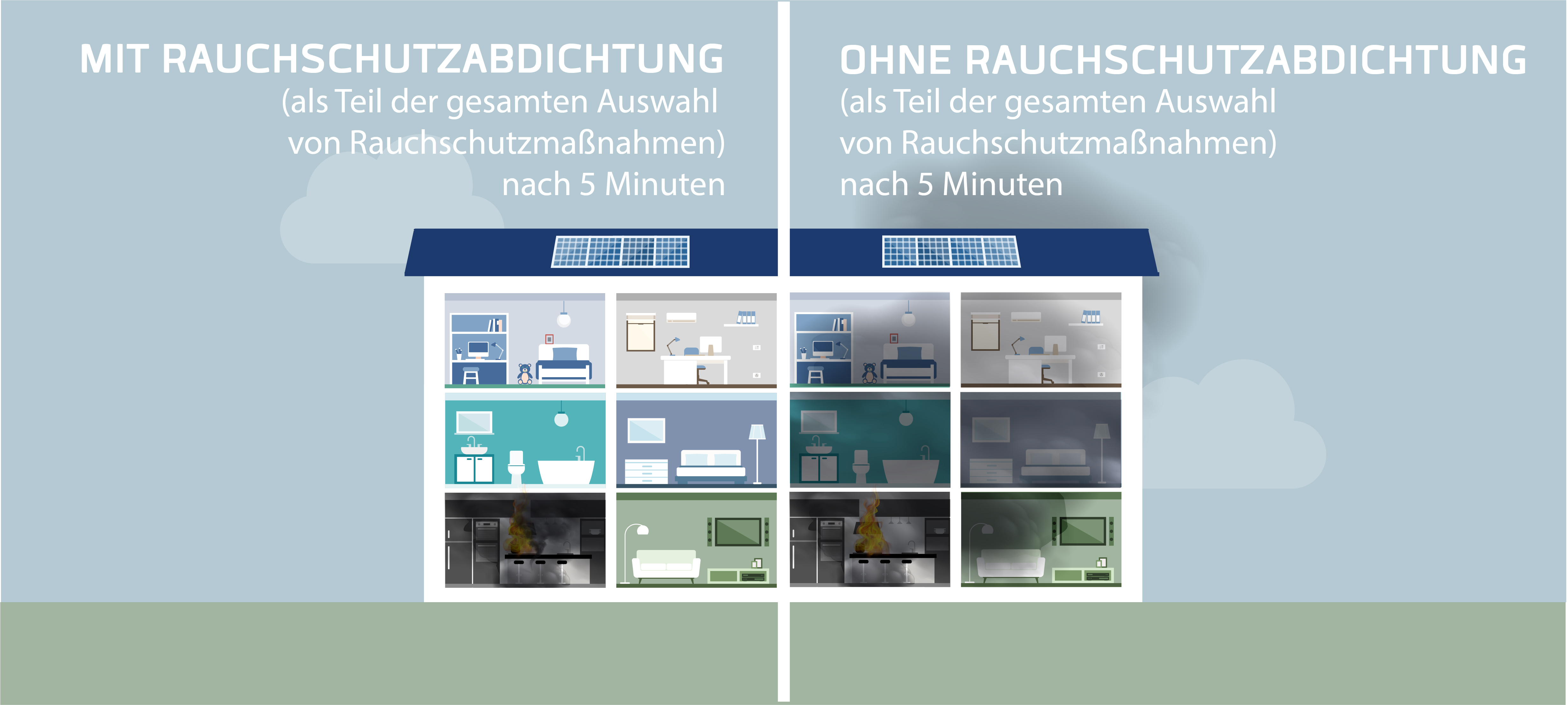 MIT RAUCHSCHUTZABDICHTUNG
(als Teil der gesamten Auswahl von Rauchschutzmaßnahmen) nach 5 Minuten

OHNE RAUCHSCHUTZABDICHTUNG
(als Teil der gesamten Auswahl von Rauchschutzmaßnahmen) nach 5 Minuten